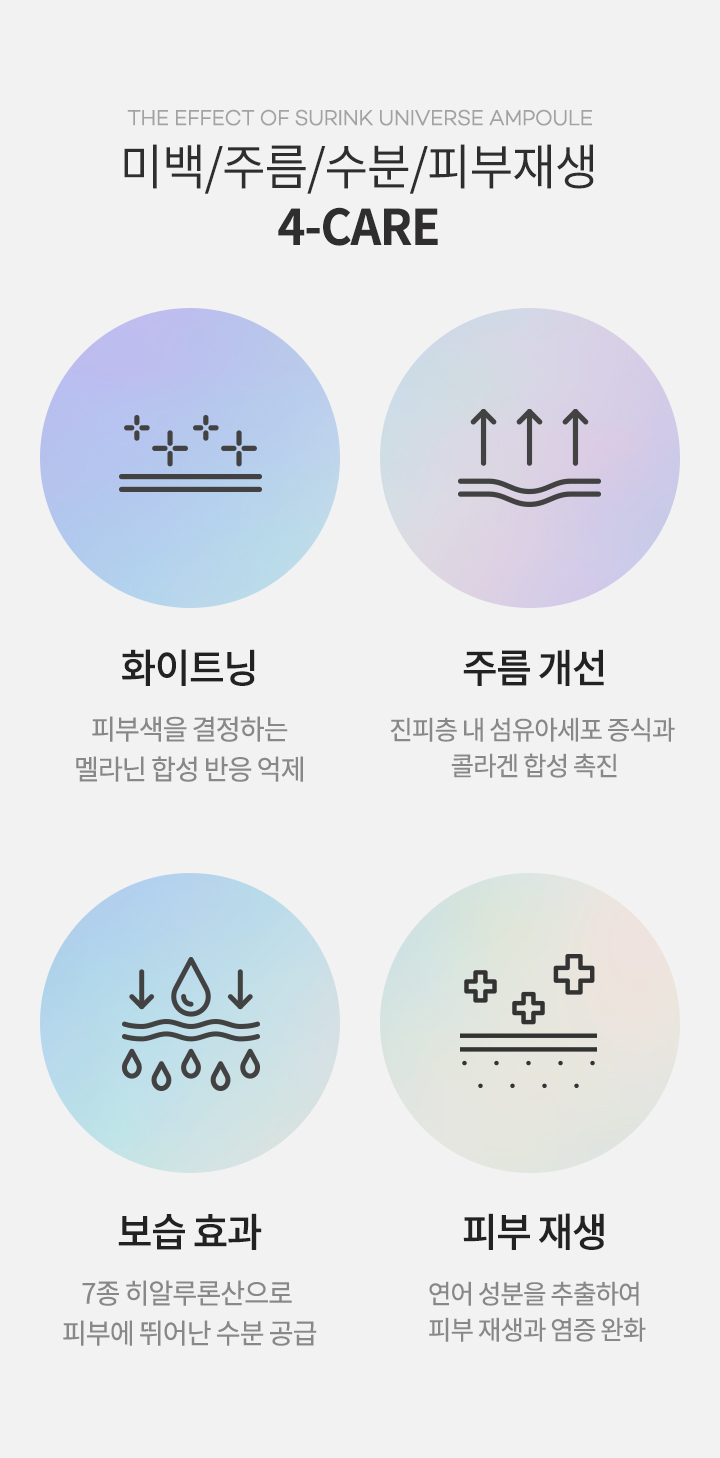 THE EFFECT OF SURINK UNIVERSE AMPOULE

미백/주름/수분/피부재생

4-CARE

화이트닝

피부색을 결정하는
멜라닌 합성 반응 억제

주름 개선

진피층 내 섬유아세포 증식과
콜라겐 합성 촉진

보습 효과

7종 히알루론산으로
피부에 뛰어난 수분 공급

피부 재생

연어 성분을 추출하여
피부 재생과 염증 완화